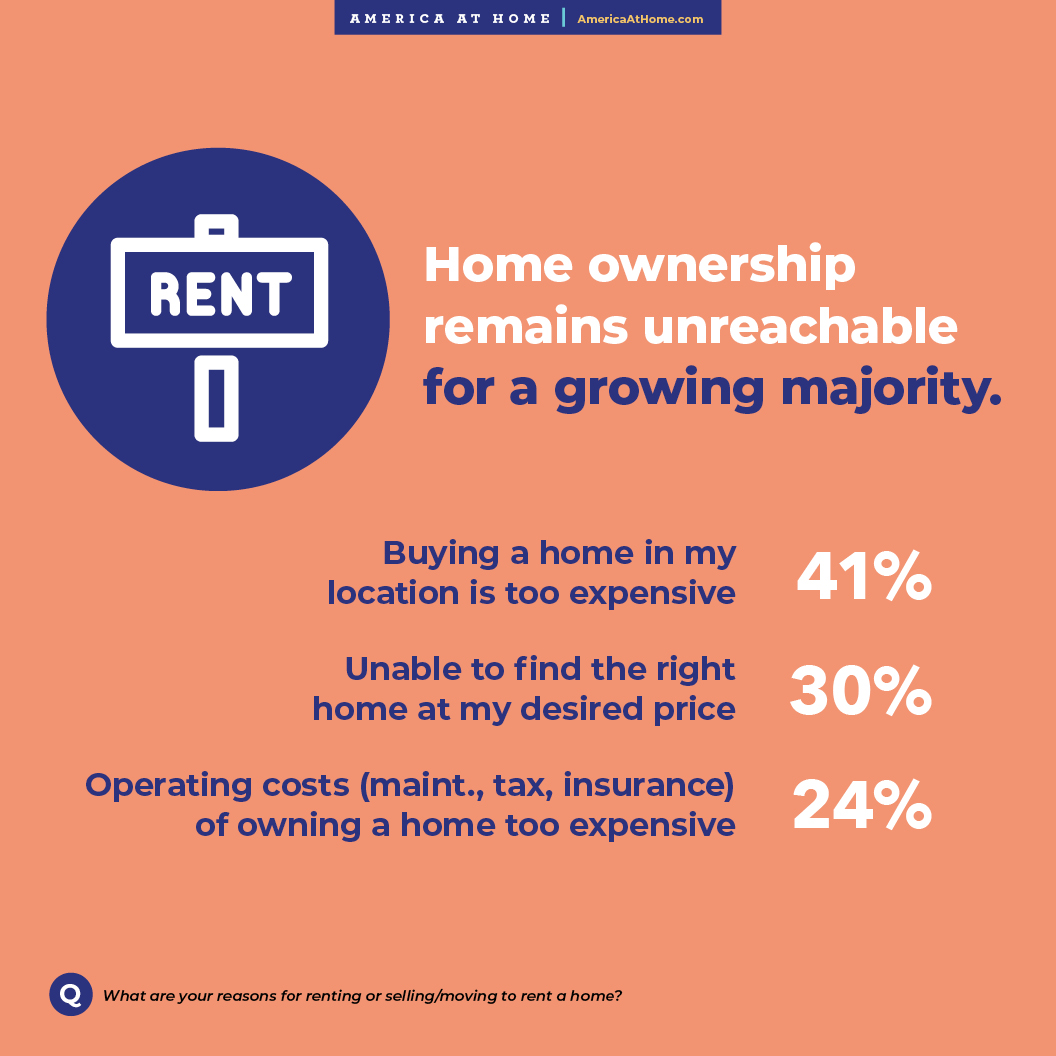 AMERICA AT HOME | AmericaAtHome.com

RENT

Home ownership remains unreachable for a growing majority.

Buying a home in my location is too expensive 41%

Unable to find the right home at my desired price 30%

Operating costs (maint., tax, insurance) of owning a home too expensive 24%

Q What are your reasons for renting or selling/moving to rent a home?